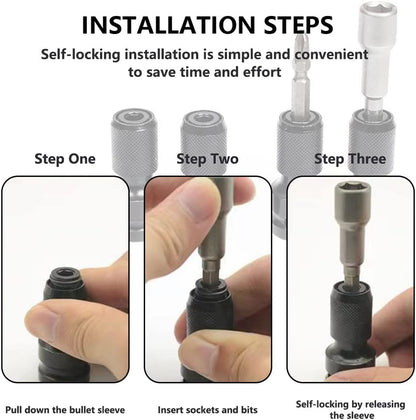 INSTALLATION STEPS

Self-locking installation is simple and convenient to save time and effort

Step One

Step Two

Step Three

Pull down the bullet sleeve

Insert sockets and bits

Self-locking by releasing the sleeve